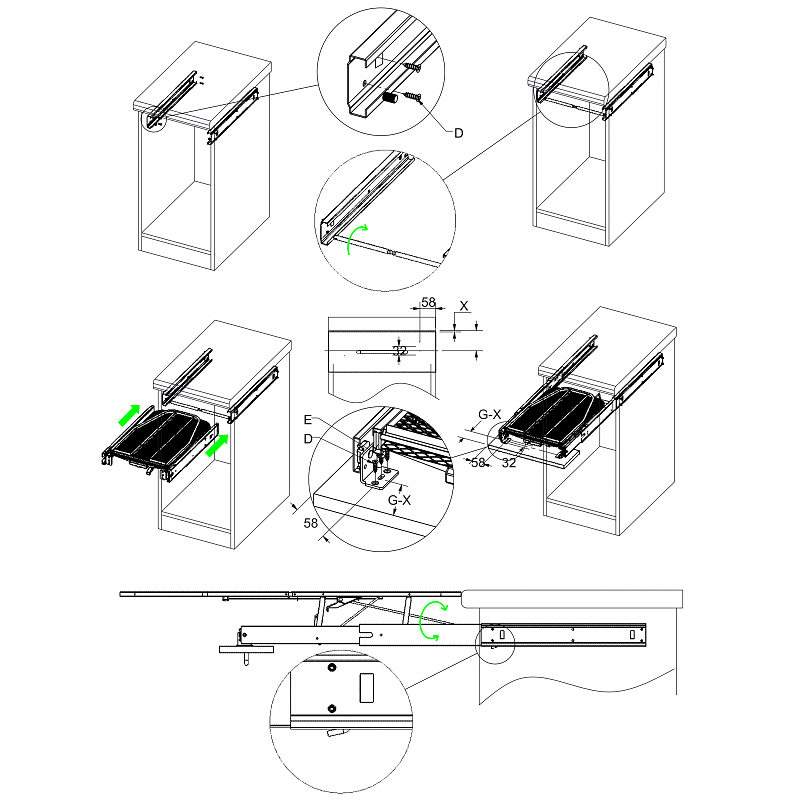 D

58
X
32

E
D
G-X
58
G-X
58
32