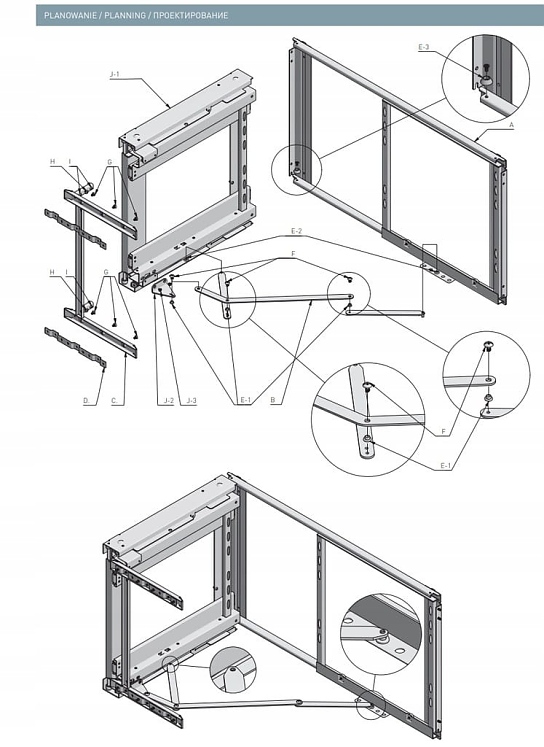 PLANOWANIE / PLANNING / ПРОЕКТИРОВАНИЕ

J-1

E-3

A

H I G

E-2

F

H I G

D. C. J-2 J-3 E-1 B

F

E-1