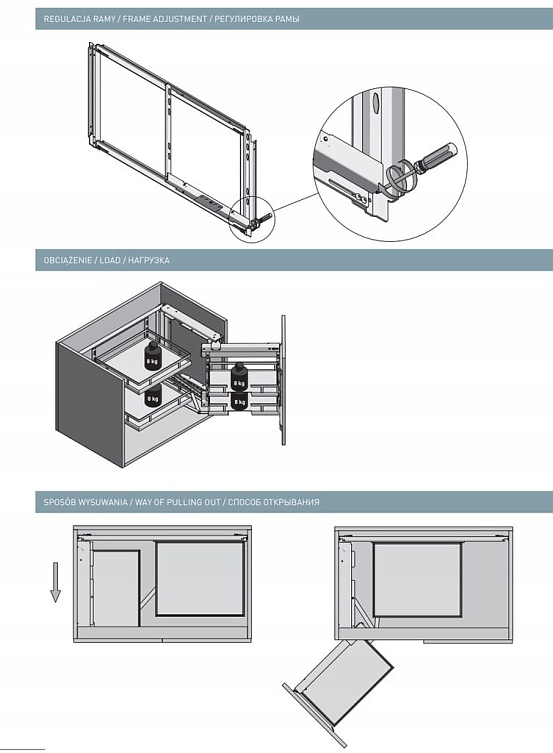 REGULACJA RAMY / FRAME ADJUSTMENT / РЕГУЛИРОВКА РАМЫ

OBCIĄŻENIE / LOAD / НАГРУЗКА

8 kg

8 kg

8 kg

8 kg

SPOSÓB WYSUWANIA / WAY OF PULLING OUT / СПОСОБ ОТКРЫВАНИЯ