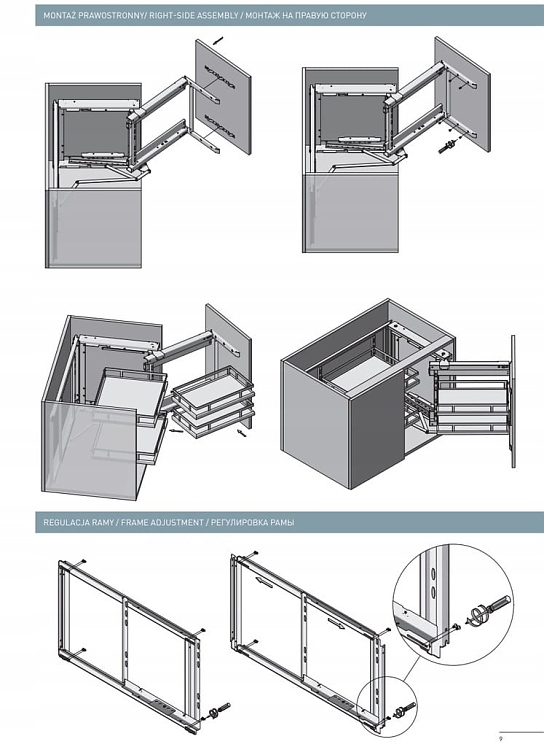 MONTAŻ PRAWOSTRONNY/ RIGHT-SIDE ASSEMBLY / МОНТАЖ НА ПРАВУЮ СТОРОНУ

REGULACJA RAMY / FRAME ADJUSTMENT / РЕГУЛИРОВКА РАМЫ

9