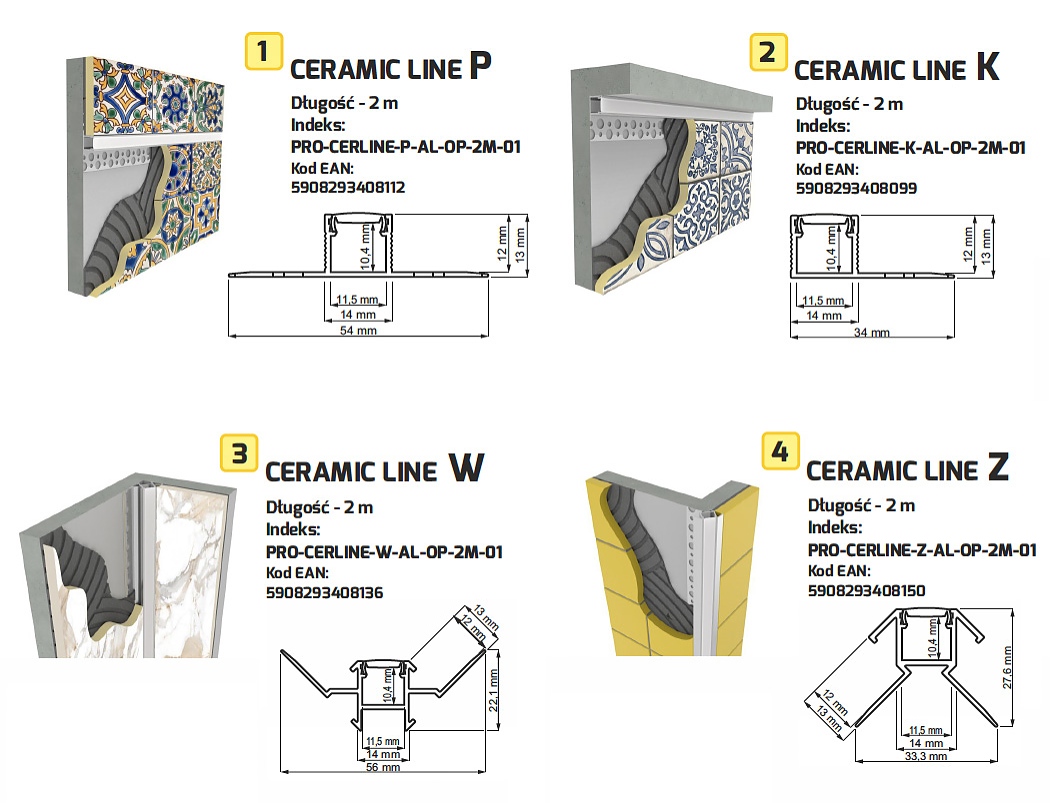 1 CERAMIC LINE P
Długość - 2 m
Indeks:
PRO-CERLINE-P-AL-OP-2M-01
Kod EAN:
5908293408112

10,4 mm
12 mm
13 mm
11,5 mm
14 mm
54 mm

2 CERAMIC LINE K
Długość - 2 m
Indeks:
PRO-CERLINE-K-AL-OP-2M-01
Kod EAN:
5908293408099

10,4 mm
12 mm
13 mm
11,5 mm
14 mm
34 mm

3 CERAMIC LINE W
Długość - 2 m
Indeks:
PRO-CERLINE-W-AL-OP-2M-01
Kod EAN:
5908293408136

13 mm
12 mm
10,4 mm
22,1 mm
11,5 mm
14 mm
56 mm

4 CERAMIC LINE Z
Długość - 2 m
Indeks:
PRO-CERLINE-Z-AL-OP-2M-01
Kod EAN:
5908293408150

10,4 mm
27,6 mm
12 mm
13 mm
11,5 mm
14 mm
33,3 mm